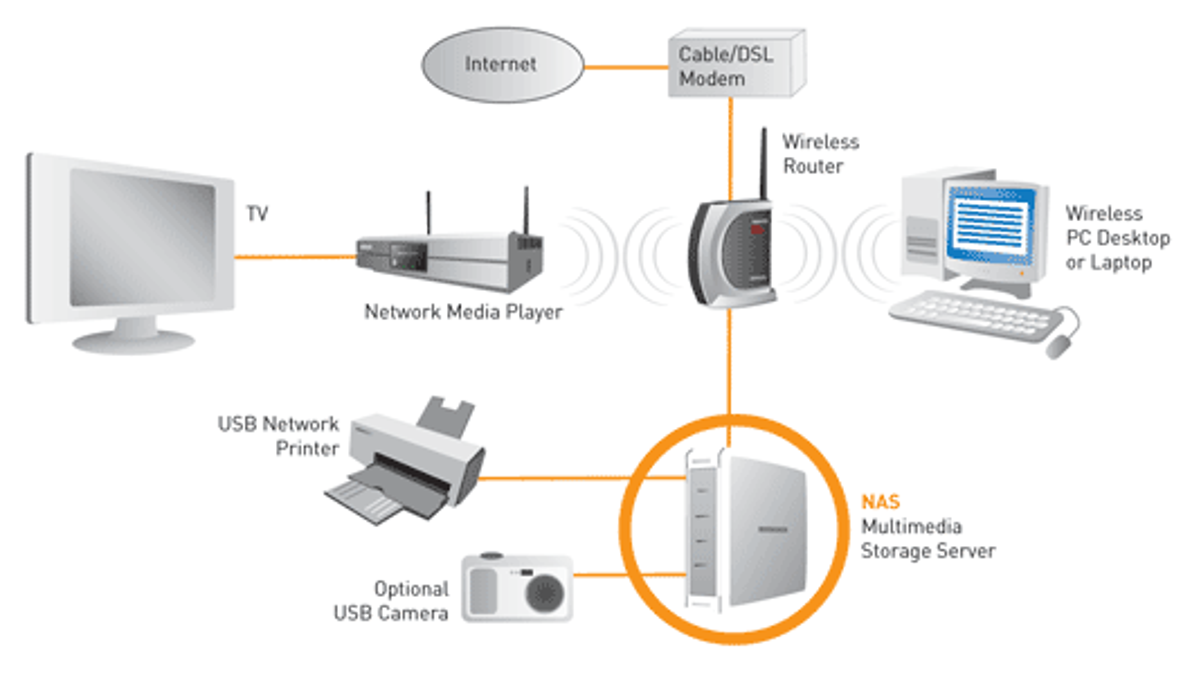 Internet

Cable/DSL Modem

Wireless Router

TV

Network Media Player

Wireless PC Desktop or Laptop

USB Network Printer

NAS Multimedia Storage Server

Optional USB Camera